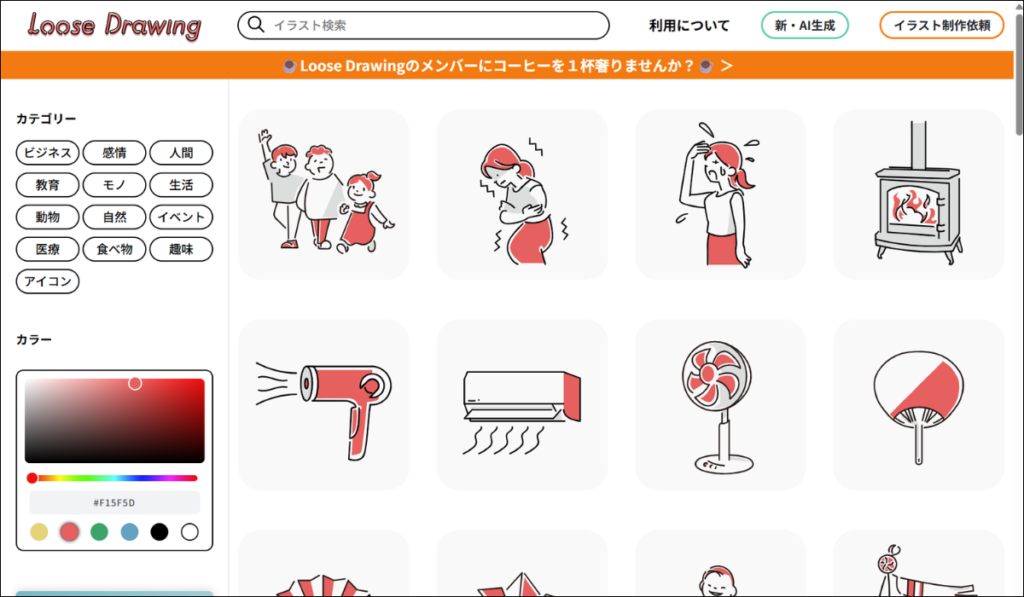 Loose Drawing

イラスト検索

利用について

新・AI生成

イラスト制作依頼

Loose Drawingのメンバーにコーヒーを１杯奢りませんか？ >

カテゴリー

ビジネス
感情
人間
教育
モノ
生活
動物
自然
イベント
医療
食べ物
趣味
アイコン

カラー

#F15F5D